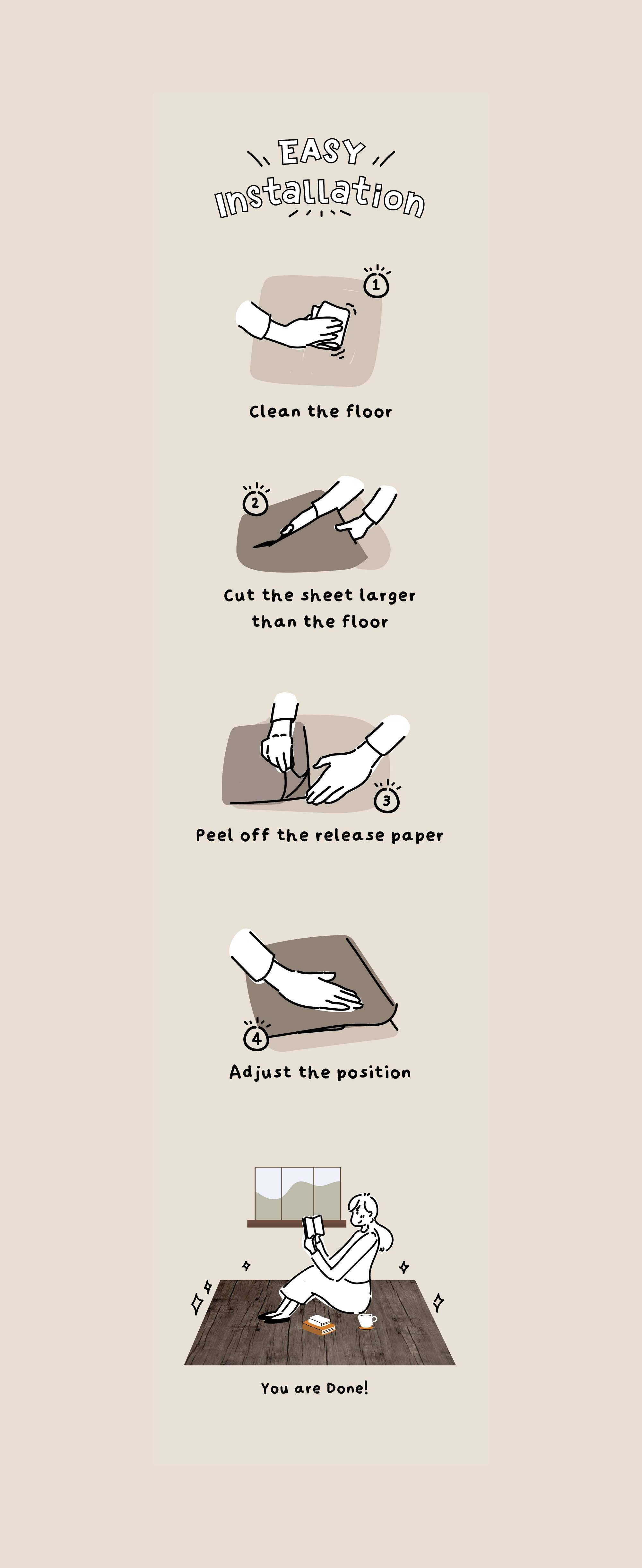 EASY
Installation

1
Clean the floor

2
Cut the sheet larger than the floor

3
Peel off the release paper

4
Adjust the position

You are Done!